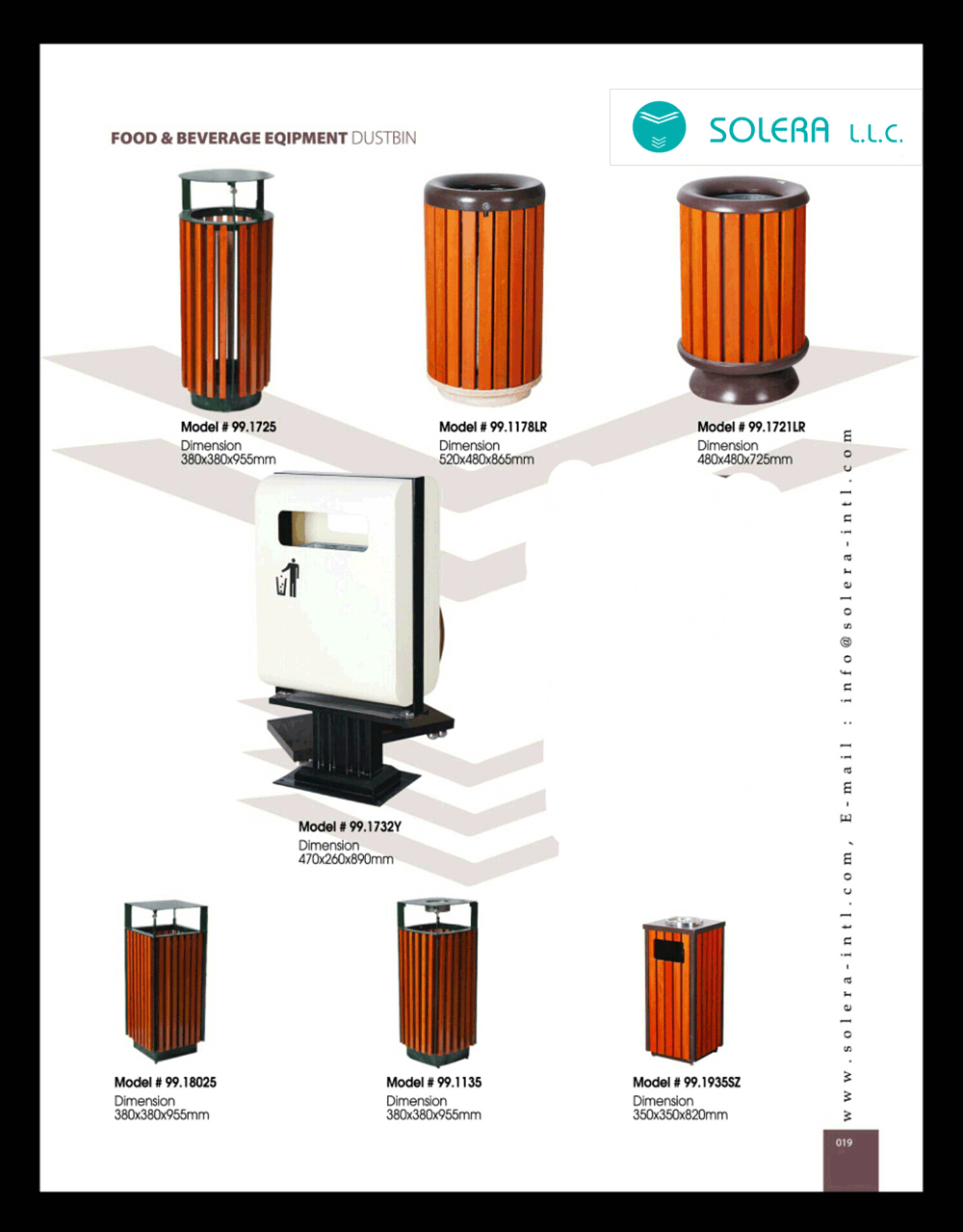 FOOD & BEVERAGE EQIPMENT DUSTBIN

SOLERA L.L.C.

Model # 99.1725
Dimension
380x380x955mm

Model # 99.1178LR
Dimension
520x480x865mm

Model # 99.1721LR
Dimension
480x480x725mm

Model # 99.1732Y
Dimension
470x260x890mm

Model # 99.18025
Dimension
380x380x955mm

Model # 99.1135
Dimension
380x380x955mm

Model # 99.1935SZ
Dimension
350x350x820mm

www.solera-intl.com, E-mail : info@solera-intl.com

019