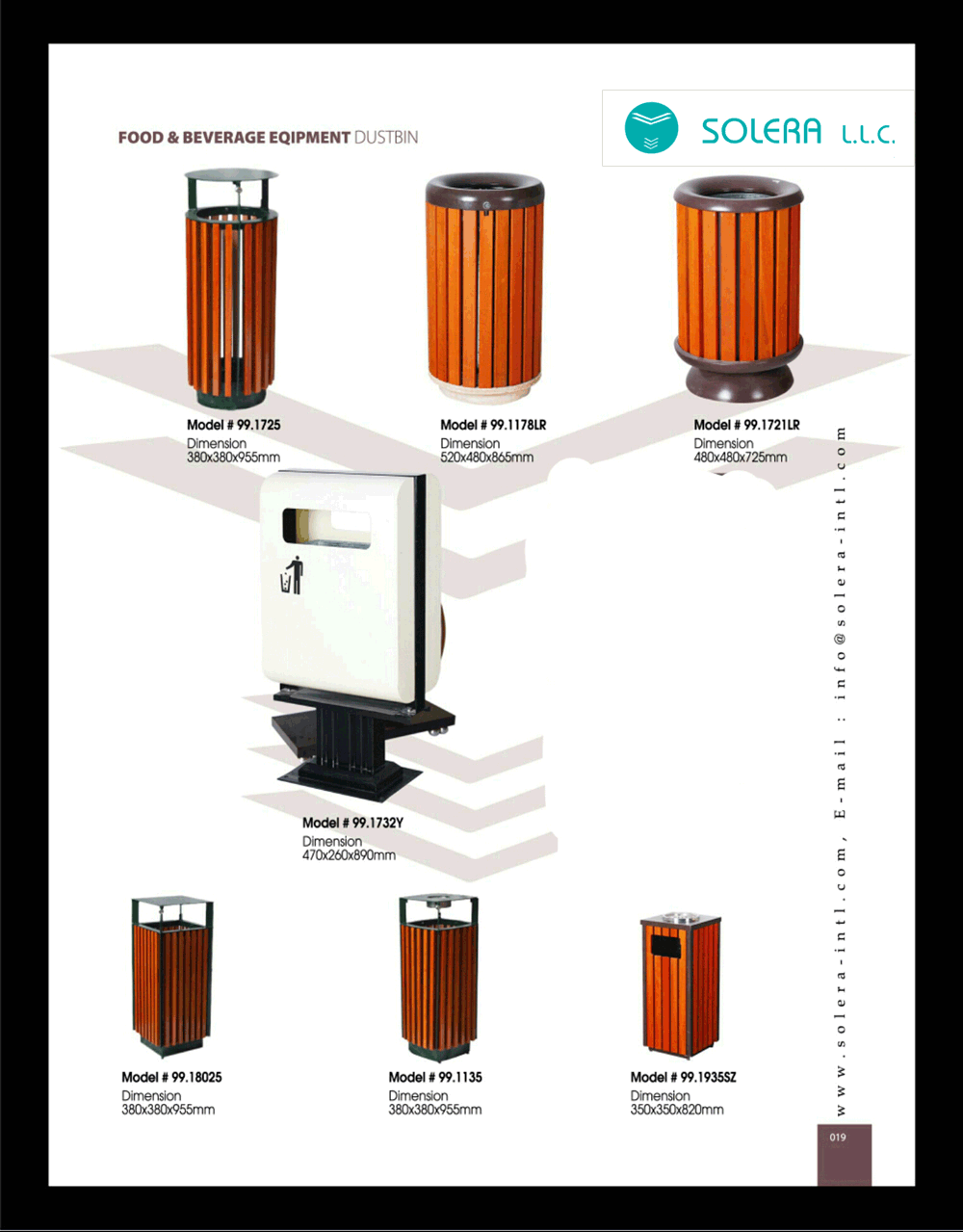 FOOD & BEVERAGE EQIPMENT DUSTBIN

SOLERA L.L.C.

Model # 99.1725
Dimension
380x380x955mm

Model # 99.1178LR
Dimension
520x480x865mm

Model # 99.1721LR
Dimension
480x480x725mm

Model # 99.1732Y
Dimension
470x260x890mm

Model # 99.18025
Dimension
380x380x955mm

Model # 99.1135
Dimension
380x380x955mm

Model # 99.1935SZ
Dimension
350x350x820mm

www.solera-intl.com, E-mail : info@solera-intl.com

019